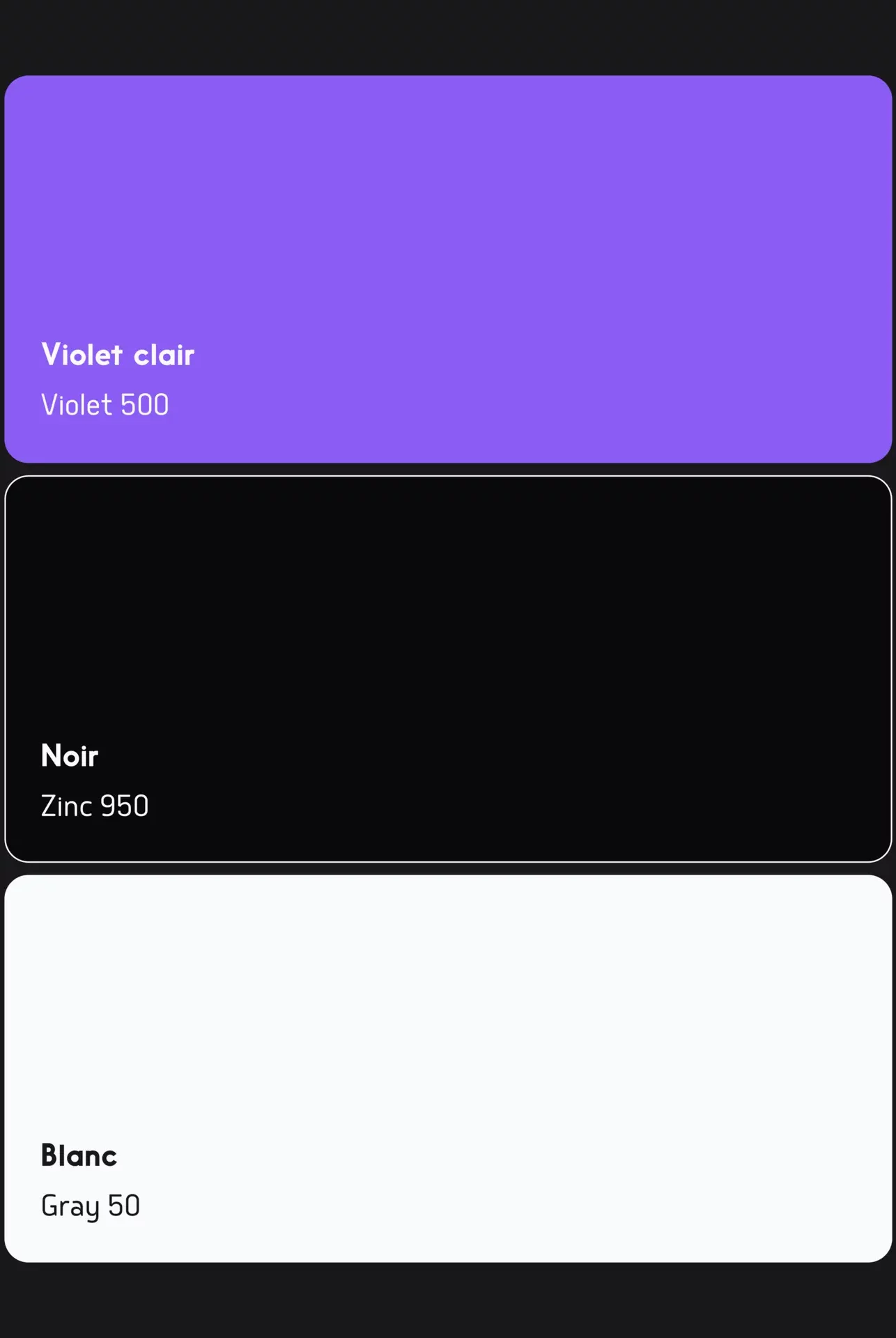 Violet clair
Violet 500

Noir
Zinc 950

Blanc
Gray 50